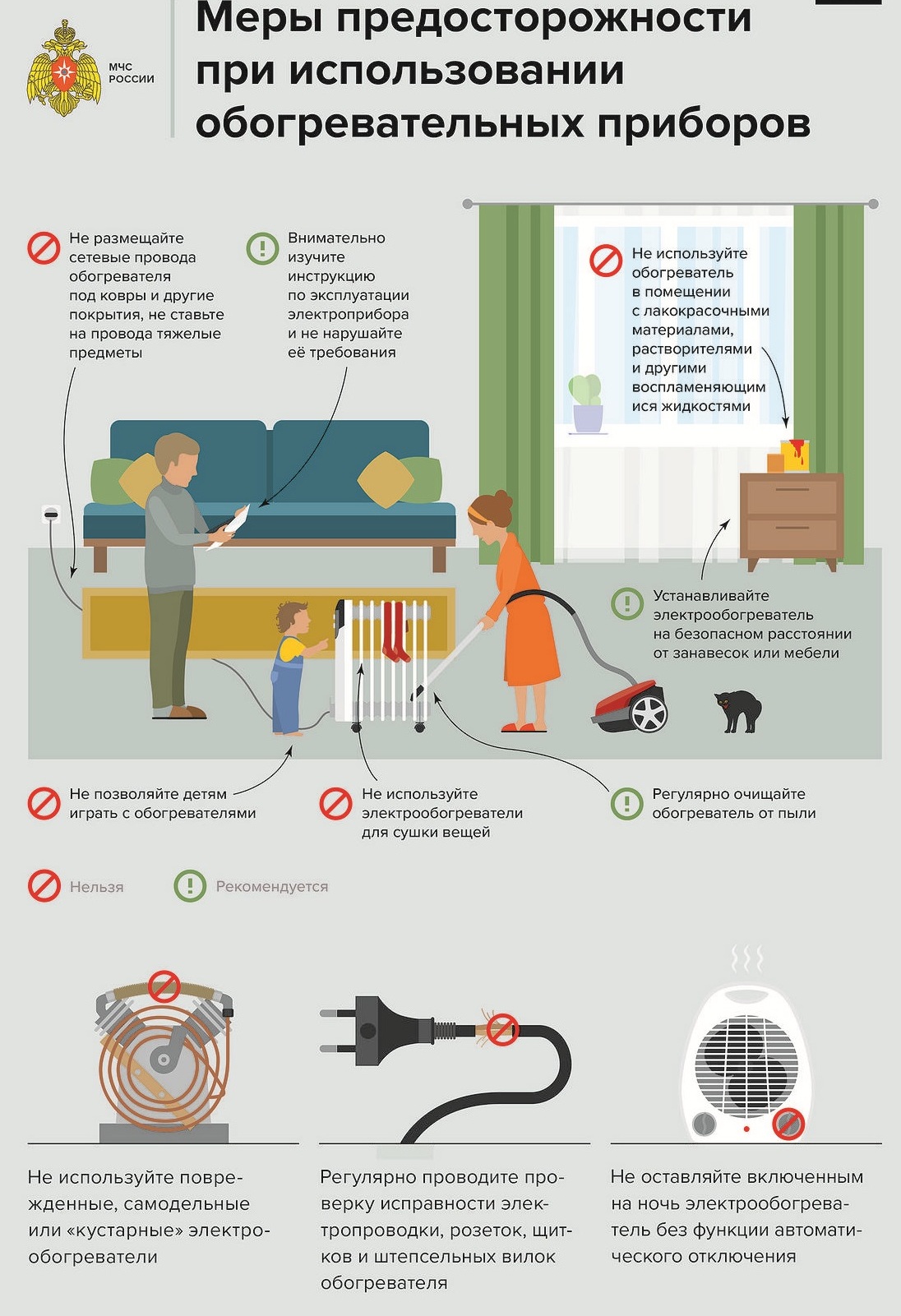 МЧС РОССИИ

Меры предосторожности при использовании обогревательных приборов

Не размещайте сетевые провода обогревателя под ковры и другие покрытия, не ставьте на провода тяжелые предметы

Внимательно изучите инструкцию по эксплуатации электроприбора и не нарушайте её требования

Не используйте обогреватель в помещении с лакокрасочными материалами, растворителями и другими воспламеняющимися жидкостями

Устанавливайте электрообогреватель на безопасном расстоянии от занавесок или мебели

Не позволяйте детям играть с обогревателями

Не используйте электрообогреватели для сушки вещей

Регулярно очищайте обогреватель от пыли

Нельзя

Рекомендуется

Не используйте поврежденные, самодельные или «кустарные» электрообогреватели

Регулярно проводите проверку исправности электропроводки, розеток, щитков и штепсельных вилок обогревателя

Не оставляйте включенным на ночь электрообогреватель без функции автоматического отключения